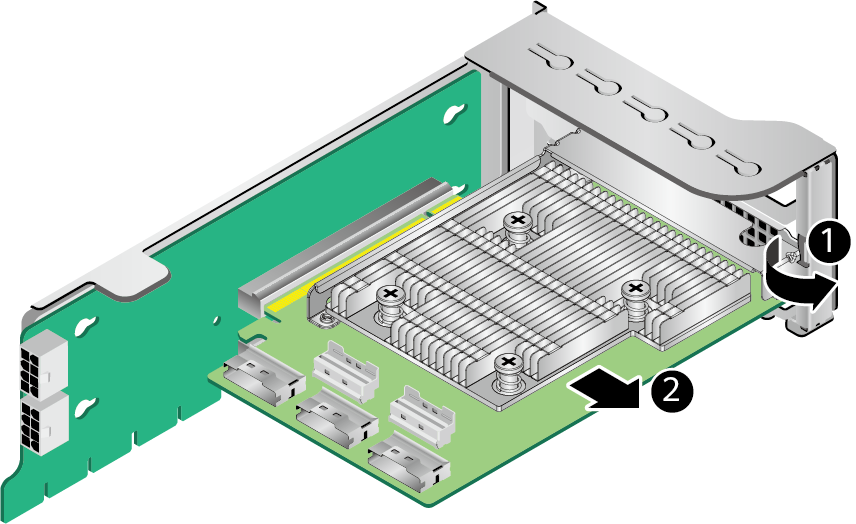 1
2